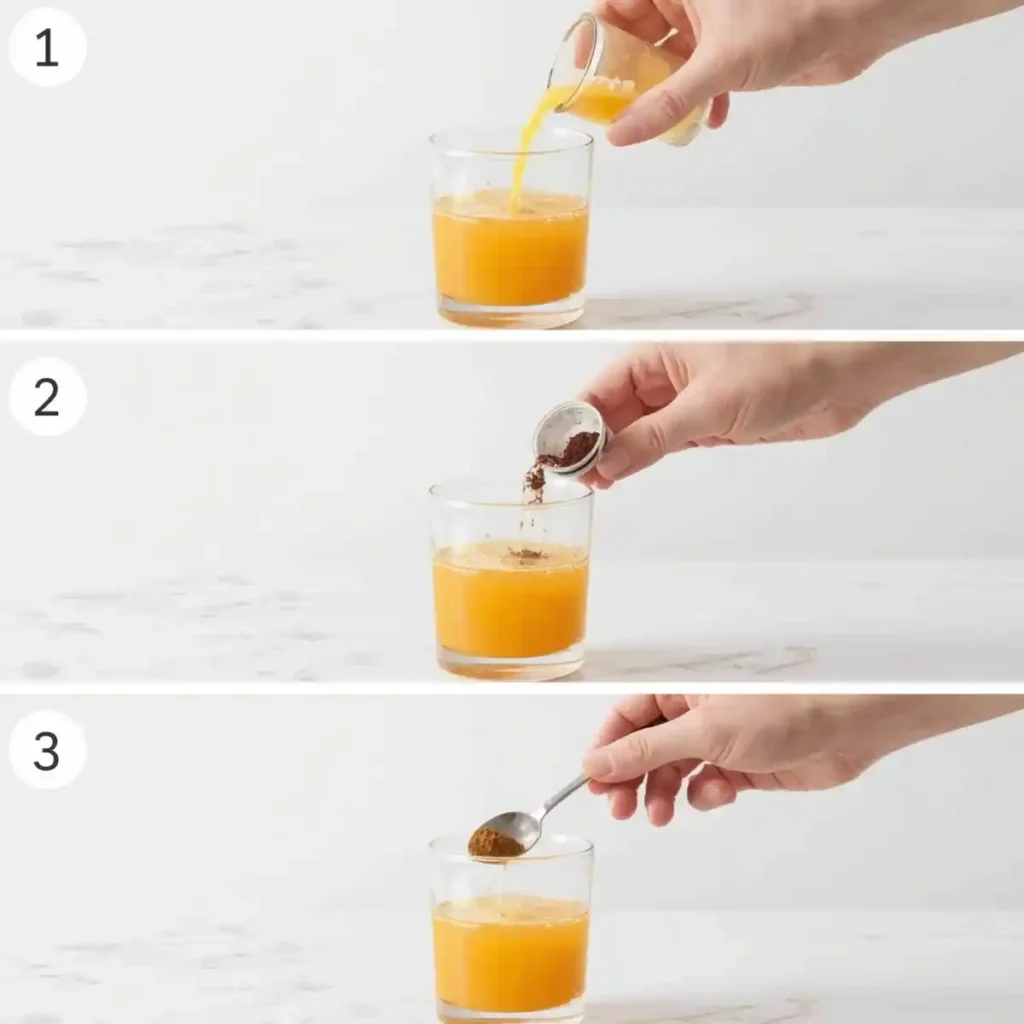 1

2

3