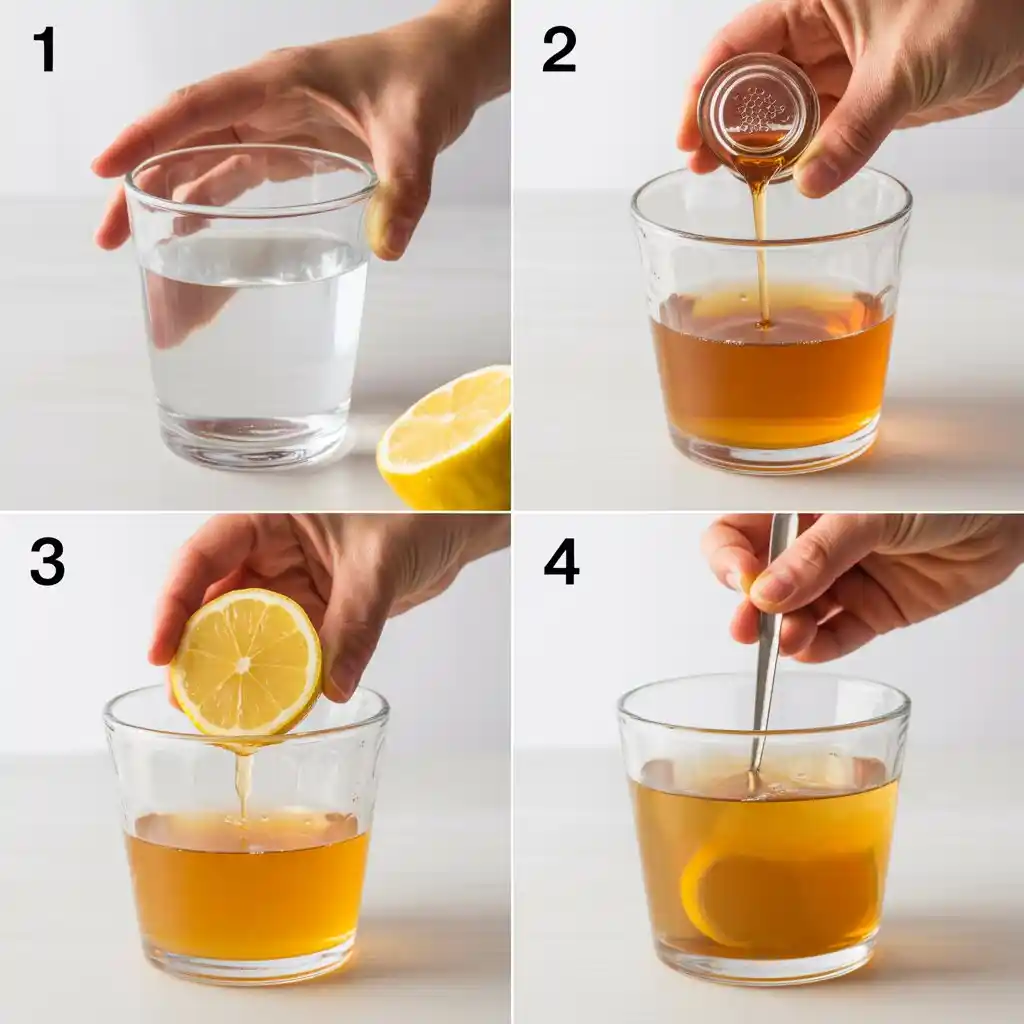 1

2

3

4